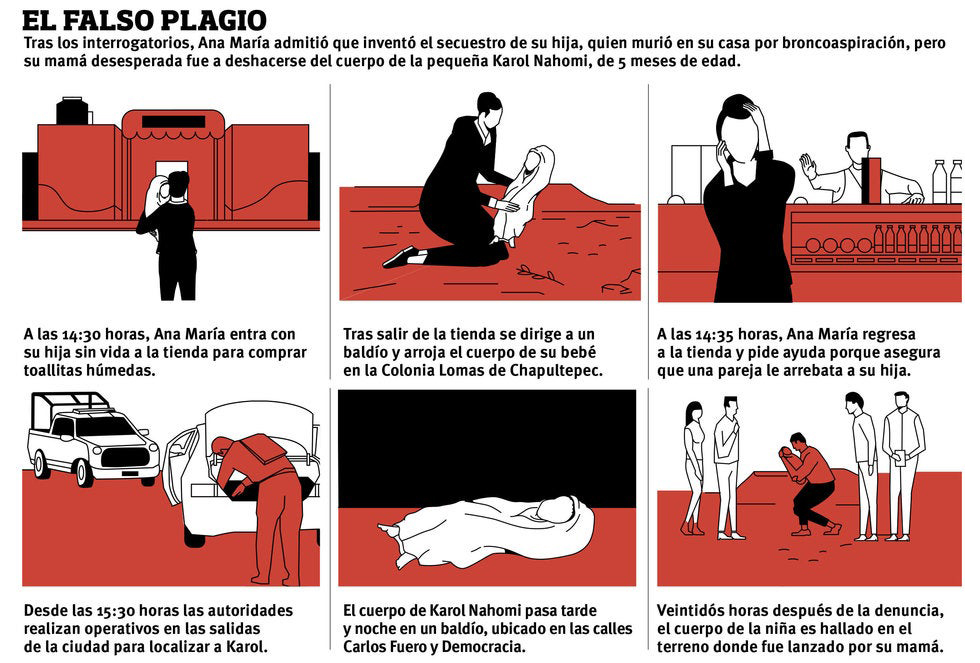 EL FALSO PLAGIO

Tras los interrogatorios, Ana María admitió que inventó el secuestro de su hija, quien murió en su casa por broncoaspiración, pero su mamá desesperada fue a deshacerse del cuerpo de la pequeña Karol Nahomi, de 5 meses de edad.

A las 14:30 horas, Ana María entra con su hija sin vida a la tienda para comprar toallitas húmedas.

Tras salir de la tienda se dirige a un baldío y arroja el cuerpo de su bebé en la Colonia Lomas de Chapultepec.

A las 14:35 horas, Ana María regresa a la tienda y pide ayuda porque asegura que una pareja le arrebata a su hija.

Desde las 15:30 horas las autoridades realizan operativos en las salidas de la ciudad para localizar a Karol.

El cuerpo de Karol Nahomi pasa tarde y noche en un baldío, ubicado en las calles Carlos Fuero y Democracia.

Veintidós horas después de la denuncia, el cuerpo de la niña es hallado en el terreno donde fue lanzado por su mamá.